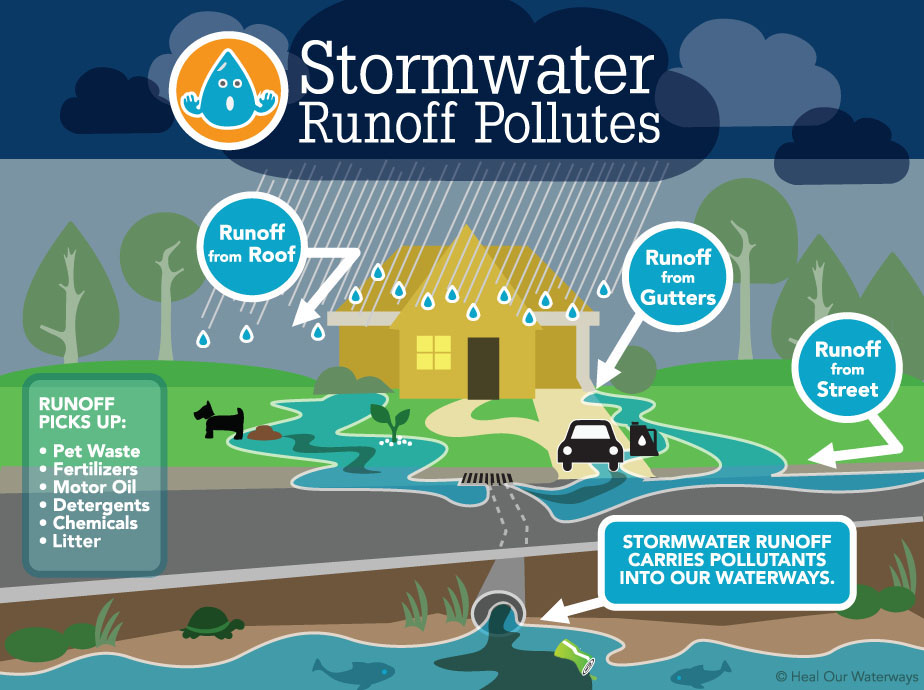 Stormwater Runoff Pollutes

Runoff from Roof

Runoff from Gutters

Runoff from Street

RUNOFF PICKS UP:
• Pet Waste
• Fertilizers
• Motor Oil
• Detergents
• Chemicals
• Litter

STORMWATER RUNOFF CARRIES POLLUTANTS INTO OUR WATERWAYS.

© Heal Our Waterways